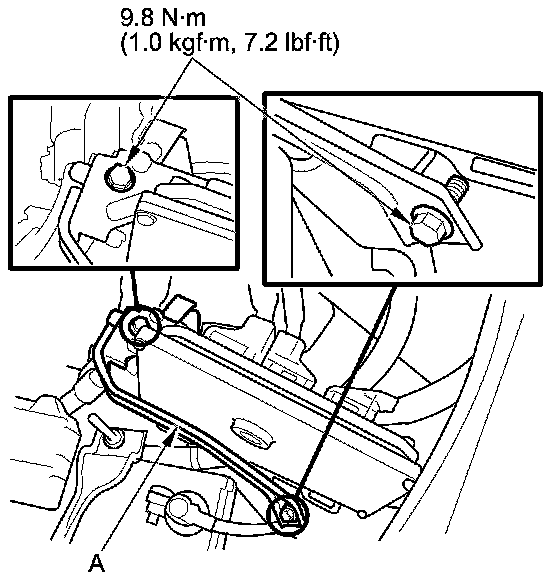 9.8 N·m
(1.0 kgf·m, 7.2 lbf·ft)

A