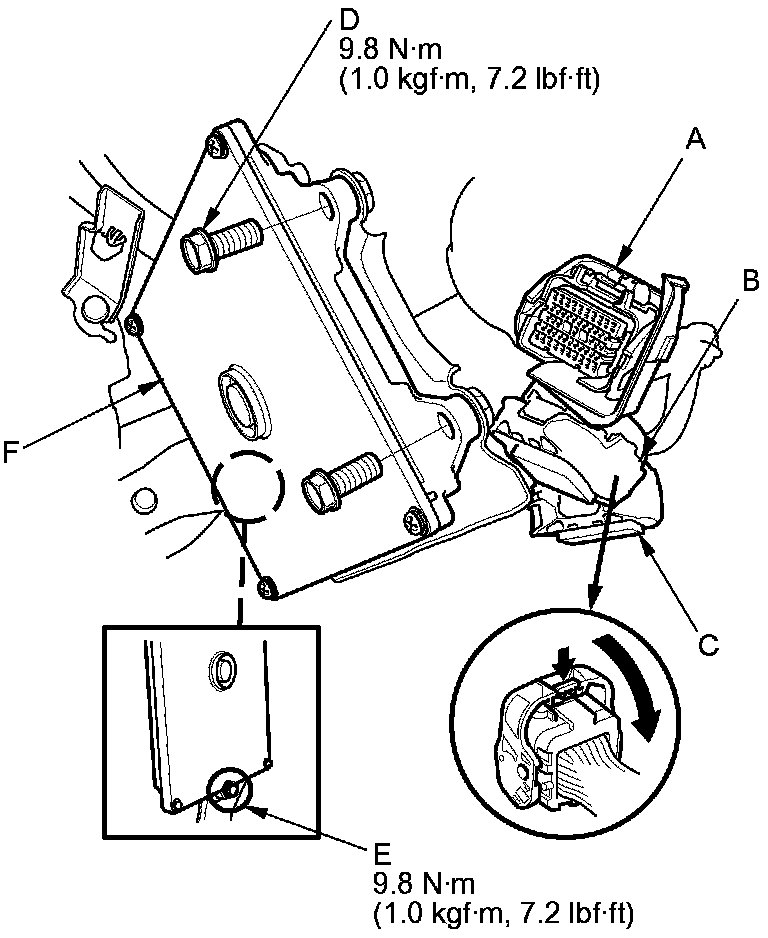 D
9.8 N·m
(1.0 kgf·m, 7.2 lbf·ft)

A

B

F

C

E
9.8 N·m
(1.0 kgf·m, 7.2 lbf·ft)