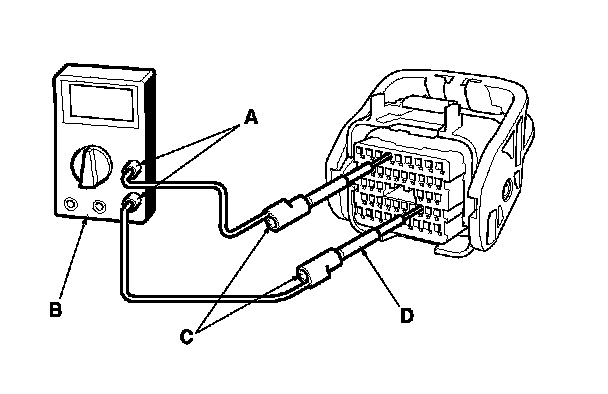 A

B

C

D