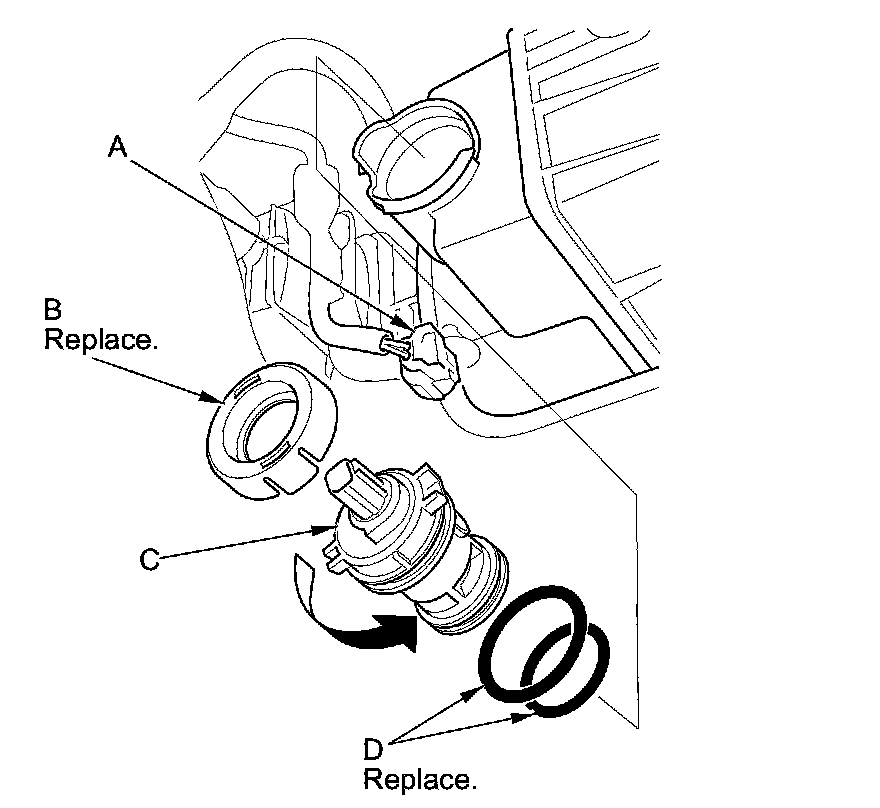 A

B
Replace.

C

D
Replace.