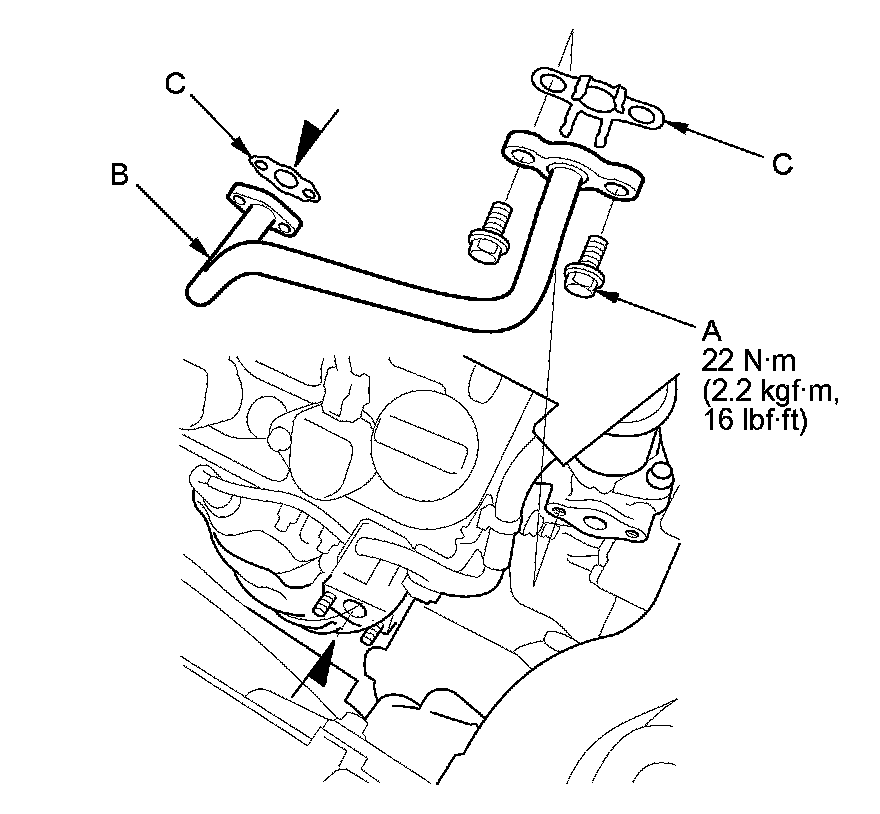 C

B

C

A
22 N·m
(2.2 kgf·m,
16 lbf·ft)