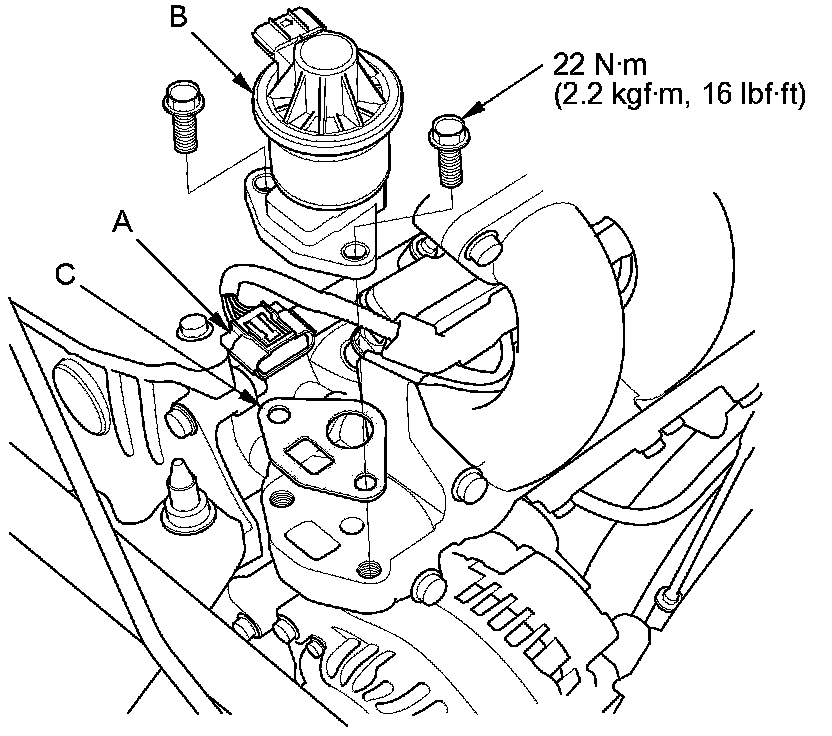 B

22 N·m
(2.2 kgf·m, 16 lbf·ft)

A

C