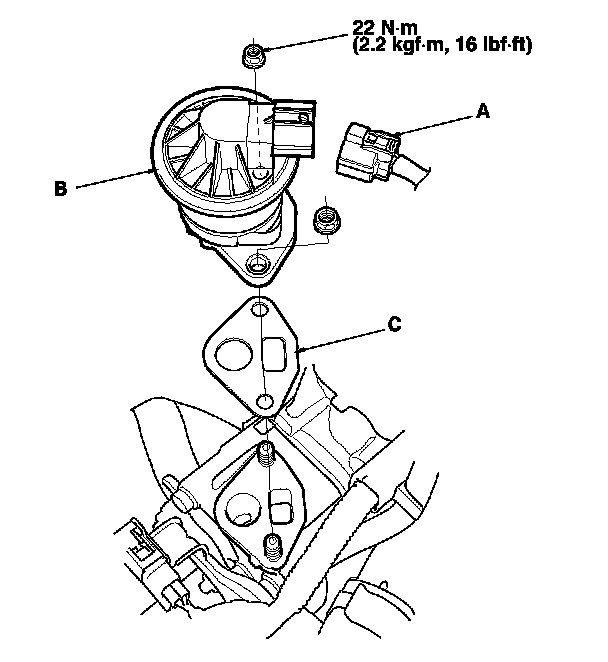 22 N·m
(2.2 kgf·m, 16 lbf·ft)

A

B

C