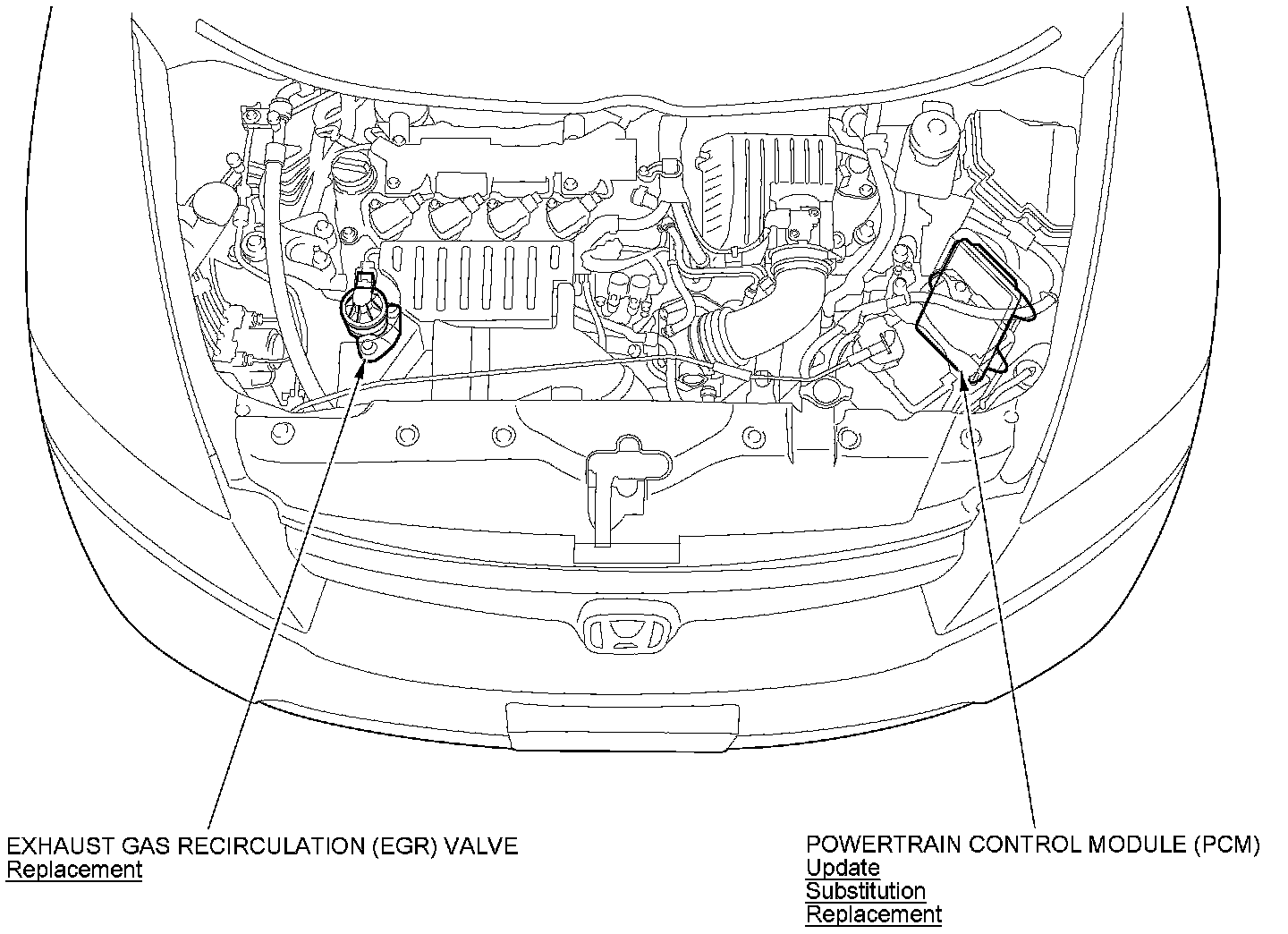 EXHAUST GAS RECIRCULATION (EGR) VALVE
Replacement

POWERTRAIN CONTROL MODULE (PCM)
Update
Substitution
Replacement