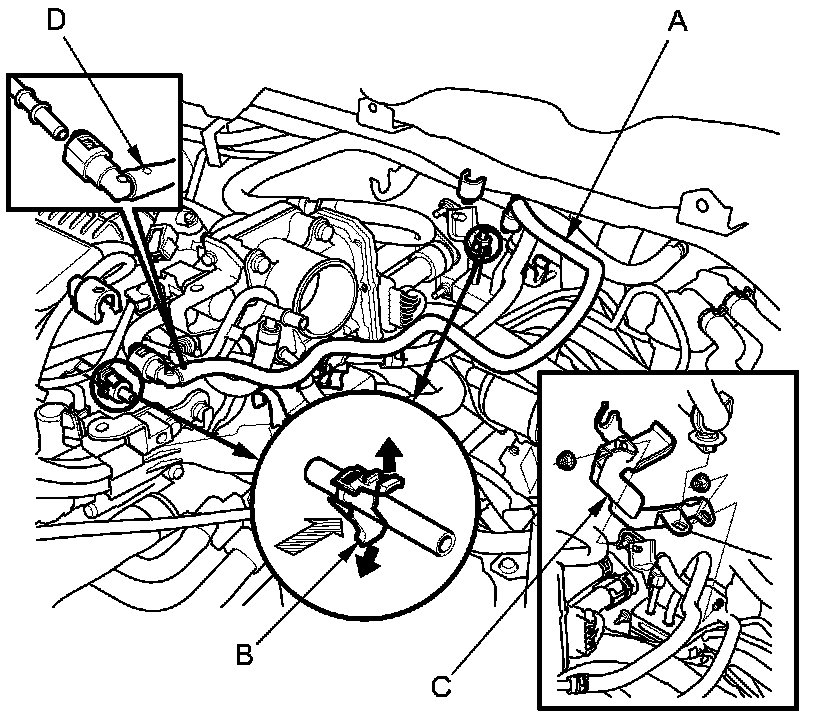 D
A
B
C