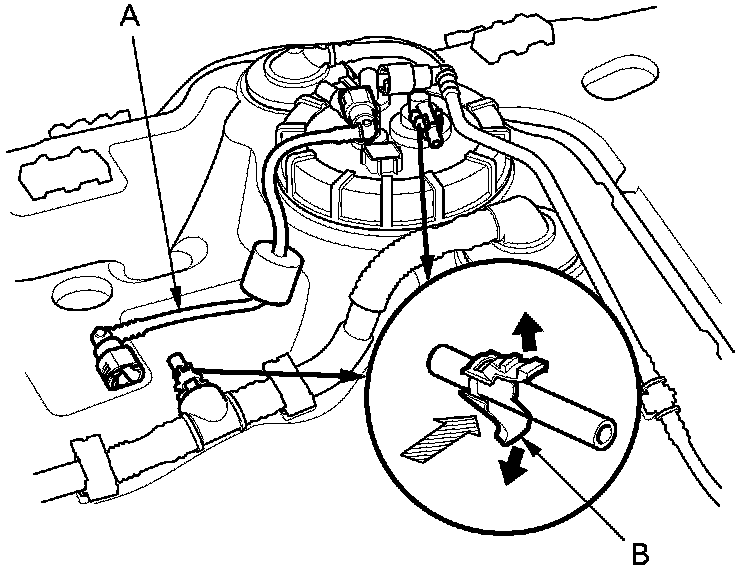 A

B