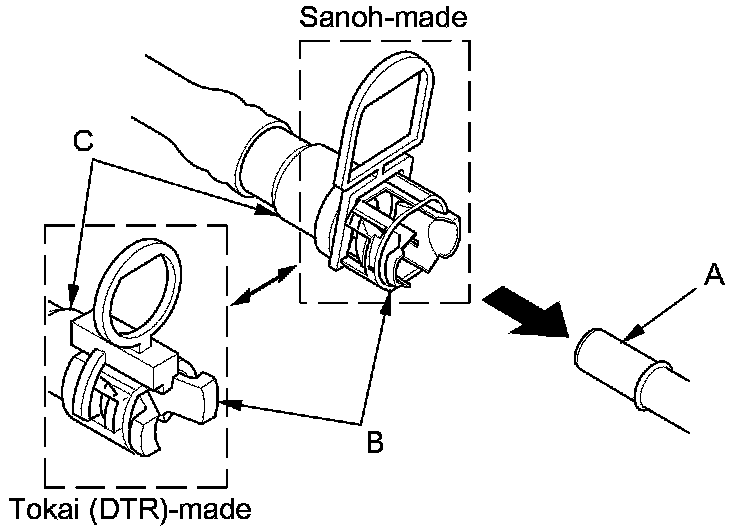 Sanoh-made

C

A

B

Tokai (DTR)-made