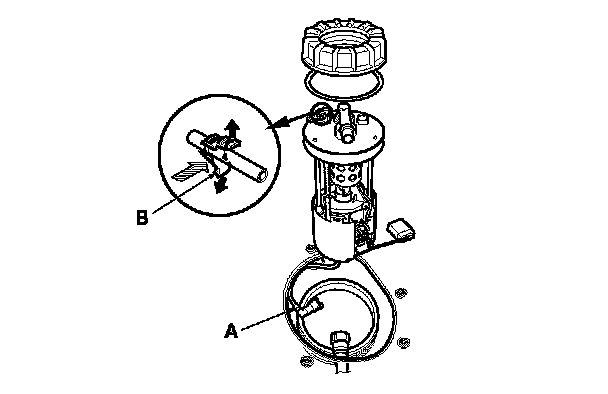 B

A