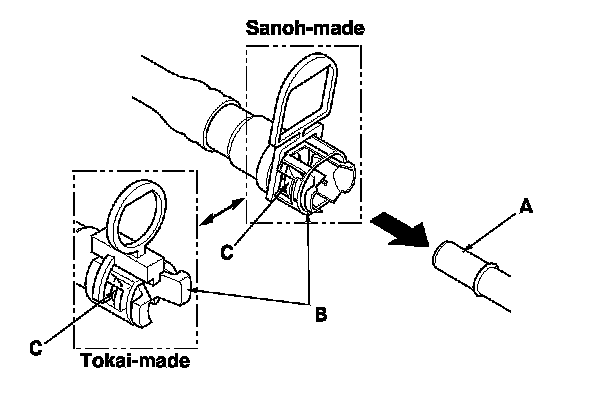 Sanoh-made

A

C

B

C

Tokai-made