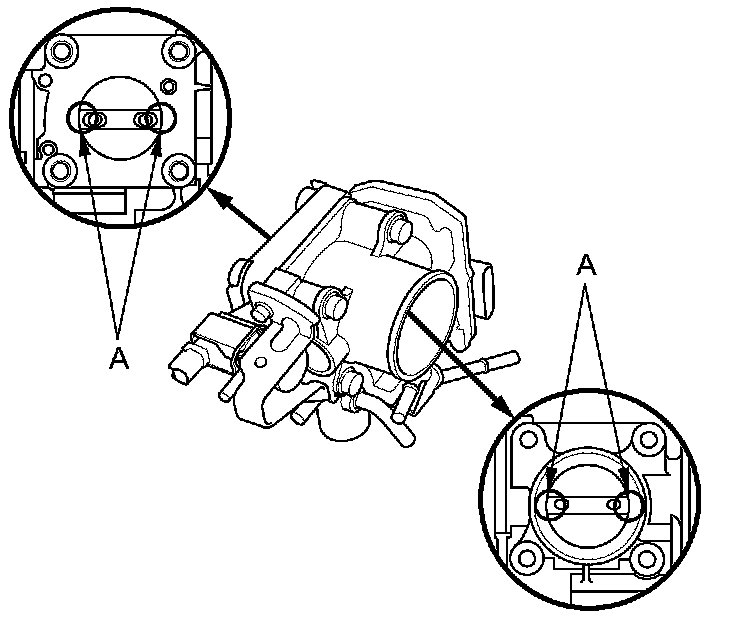 A

A