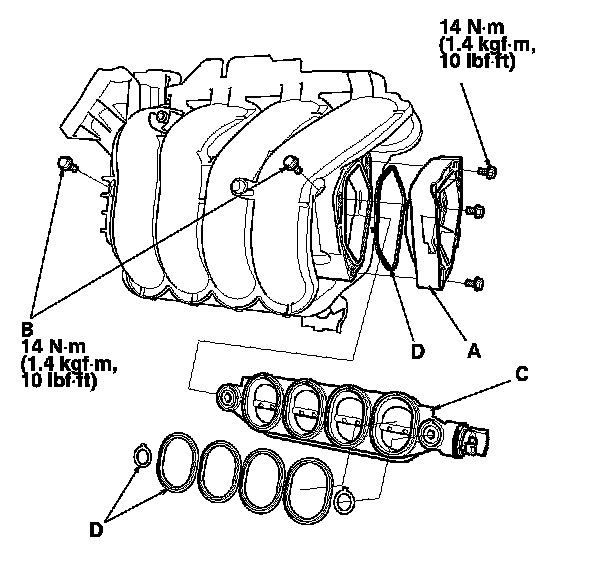 14 N·m
(1.4 kgf·m,
10 lbf·ft)

B
14 N·m
(1.4 kgf·m,
10 lbf·ft)

D

A

C

D