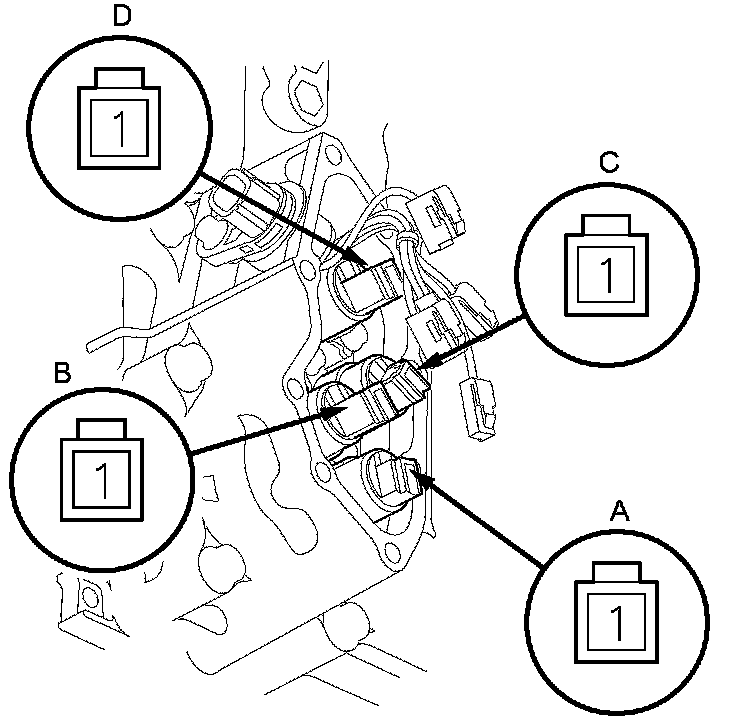 D

1

C

1

B

1

A

1