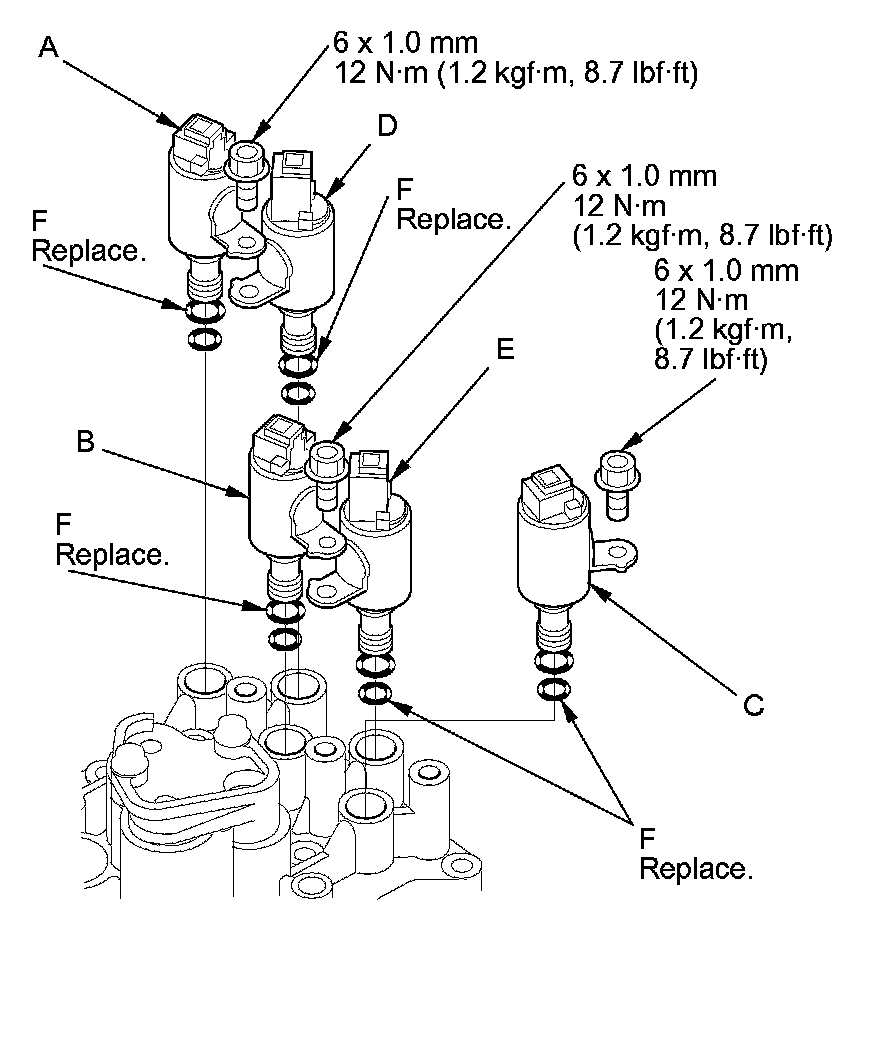 A

6 x 1.0 mm
12 N·m (1.2 kgf·m, 8.7 lbf·ft)

D

F
Replace.

F
Replace.

6 x 1.0 mm
12 N·m
(1.2 kgf·m, 8.7 lbf·ft)

6 x 1.0 mm
12 N·m
(1.2 kgf·m,
8.7 lbf·ft)

E

B

F
Replace.

C

F
Replace.