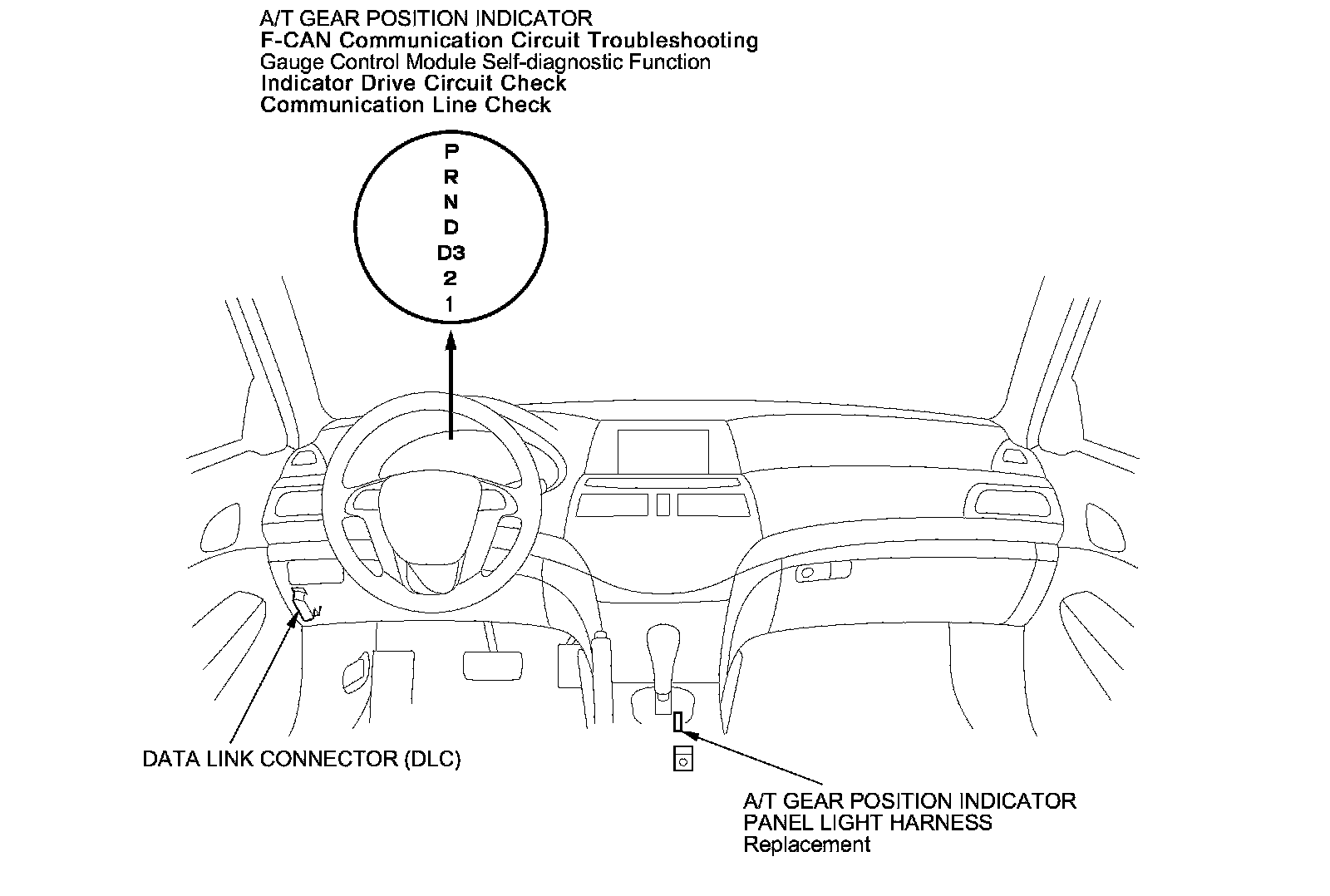 A/T GEAR POSITION INDICATOR
F-CAN Communication Circuit Troubleshooting
Gauge Control Module Self-diagnostic Function
Indicator Drive Circuit Check
Communication Line Check

P
R
N
D
D3
2
1

DATA LINK CONNECTOR (DLC)

A/T GEAR POSITION INDICATOR
PANEL LIGHT HARNESS
Replacement