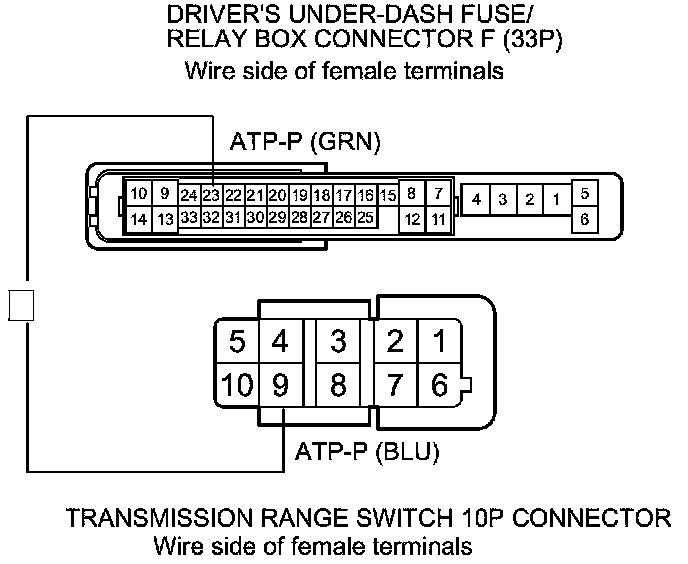 DRIVER'S UNDER-DASH FUSE/
RELAY BOX CONNECTOR F (33P)
Wire side of female terminals

ATP-P (GRN)

10 9 24 23 22 21 20 19 18 17 16 15 8 7 4 3 2 1 5
14 13 33 32 31 30 29 28 27 26 25 12 11 6

5 4 3 2 1
10 9 8 7 6

ATP-P (BLU)

TRANSMISSION RANGE SWITCH 10P CONNECTOR
Wire side of female terminals