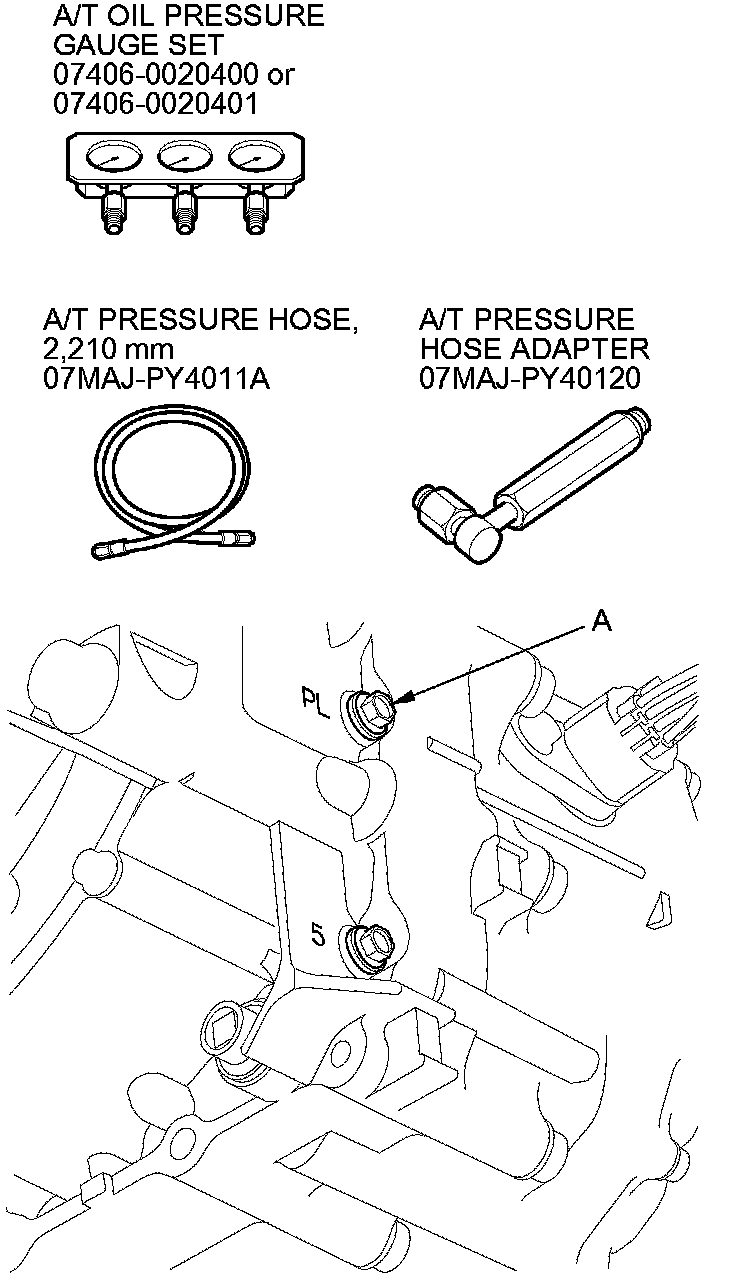 A/T OIL PRESSURE GAUGE SET
07406-0020400 or
07406-0020401

A/T PRESSURE HOSE,
2,210 mm
07MAJ-PY4011A

A/T PRESSURE
HOSE ADAPTER
07MAJ-PY40120

A

PL

5