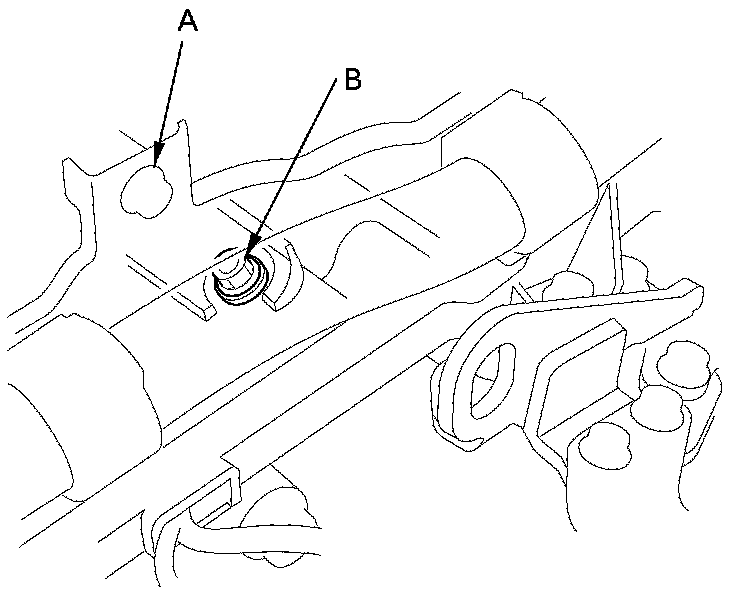 A
B