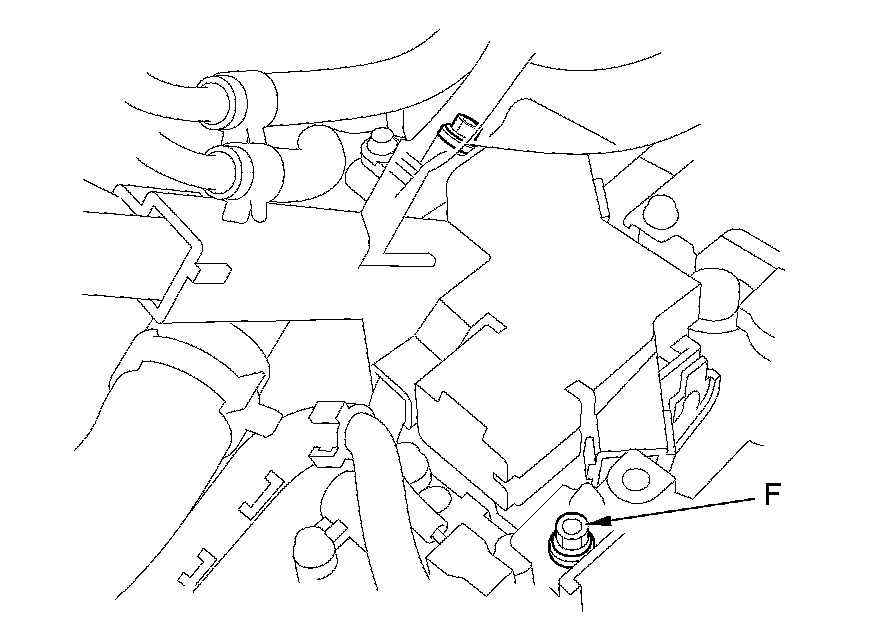 F