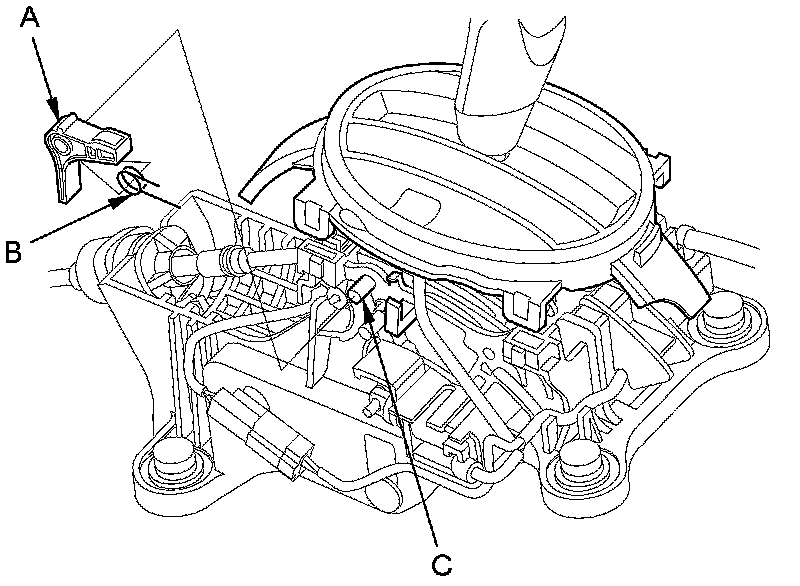 A
B
C