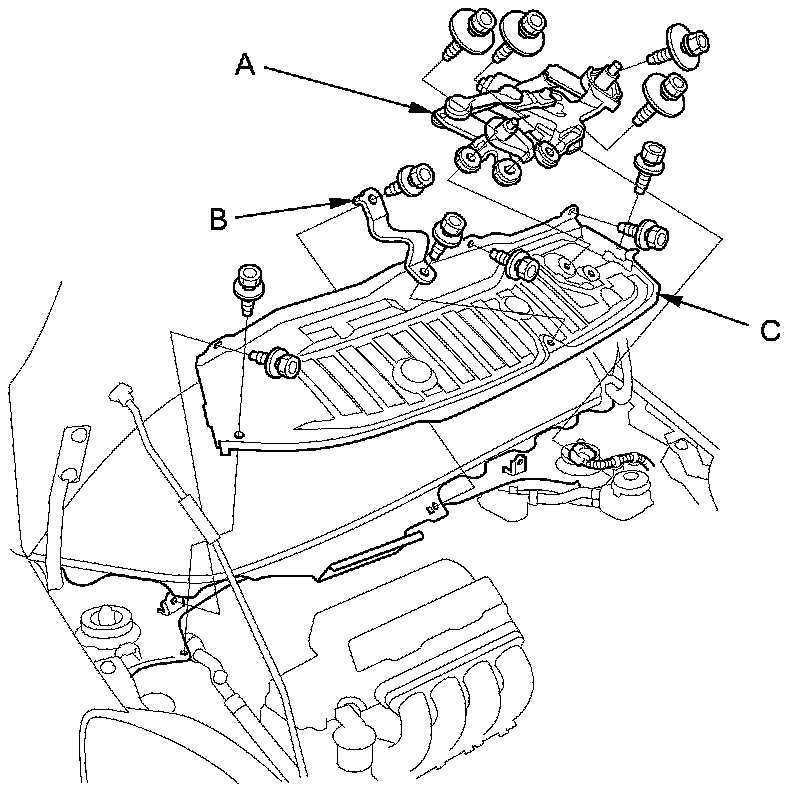 A

B

C