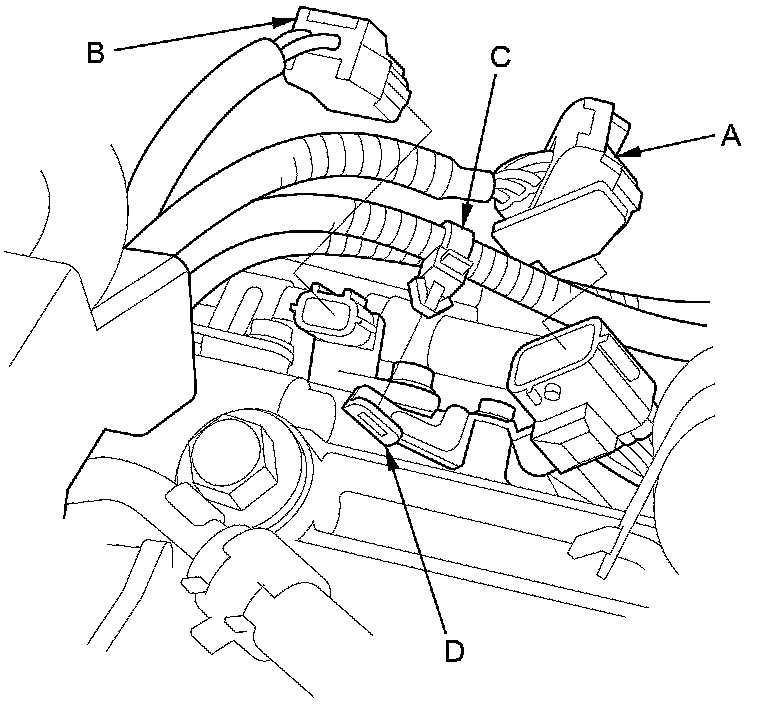 B
C
A
D