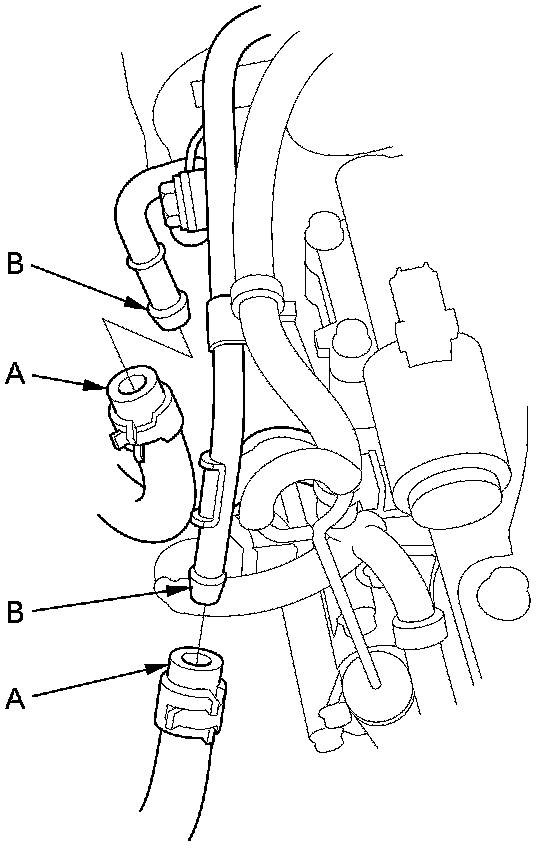 B
A
B
A