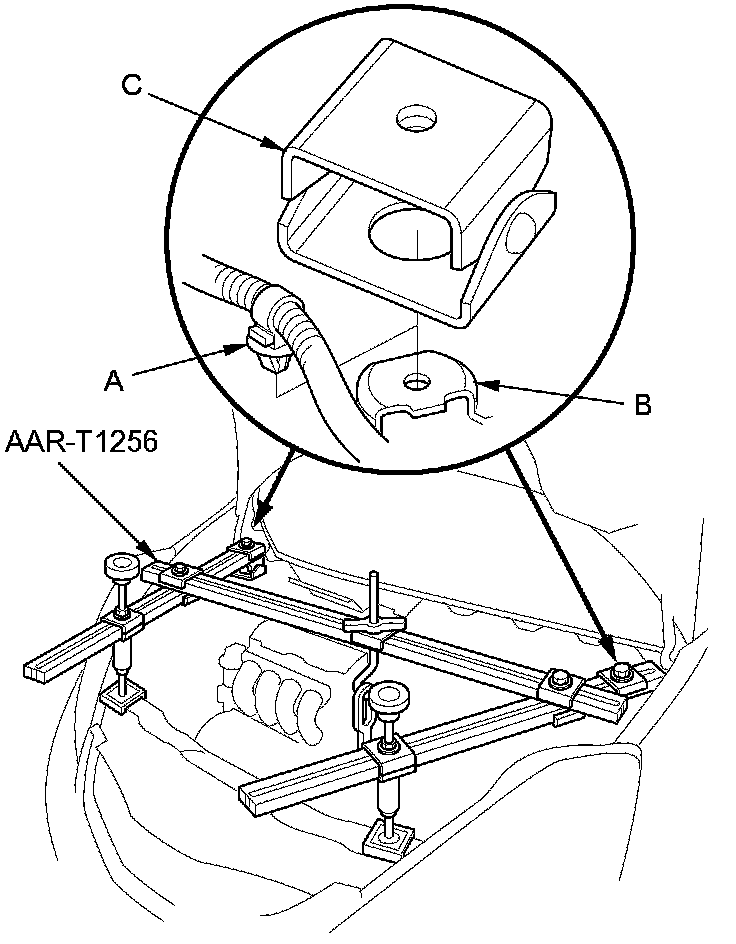 C

A

B

AAR-T1256