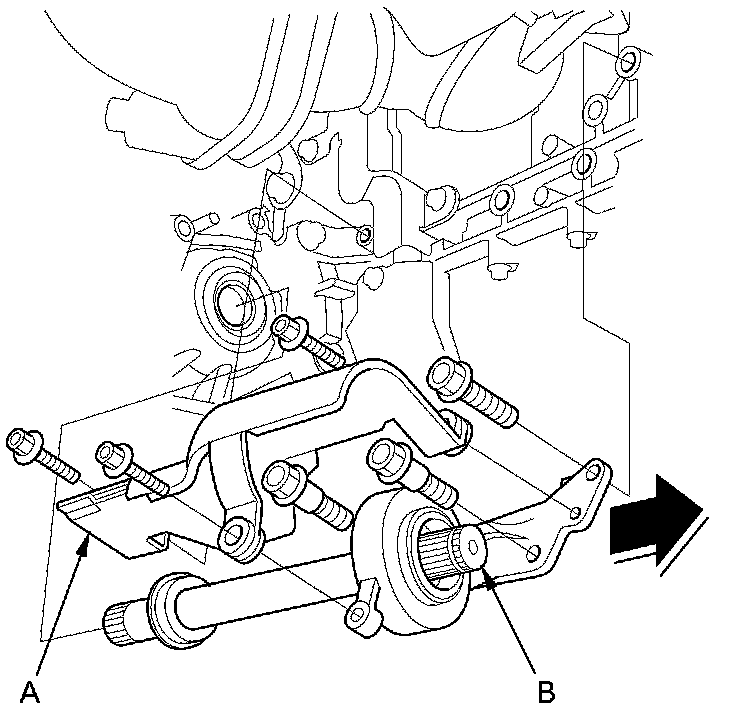 A

B