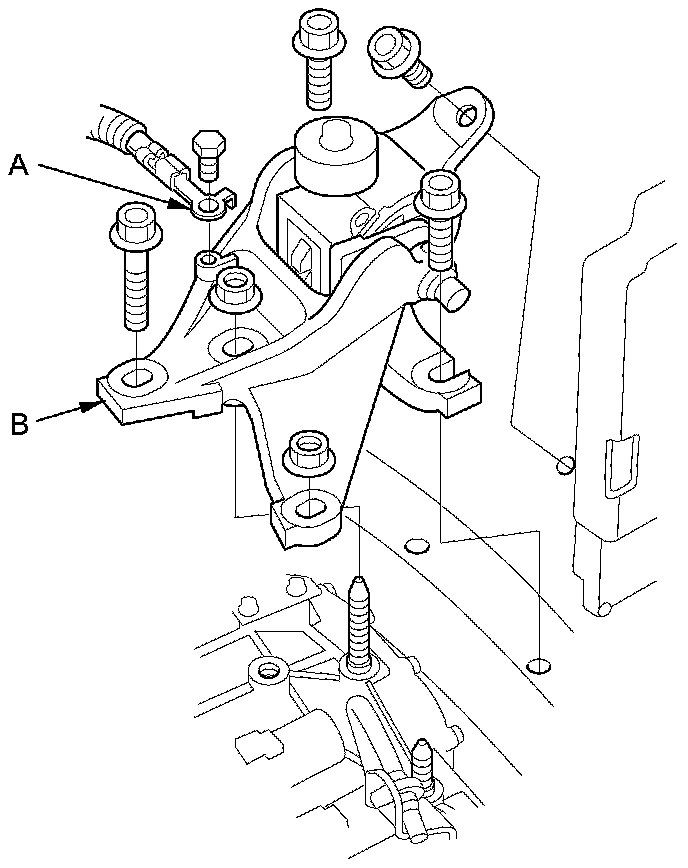 A

B