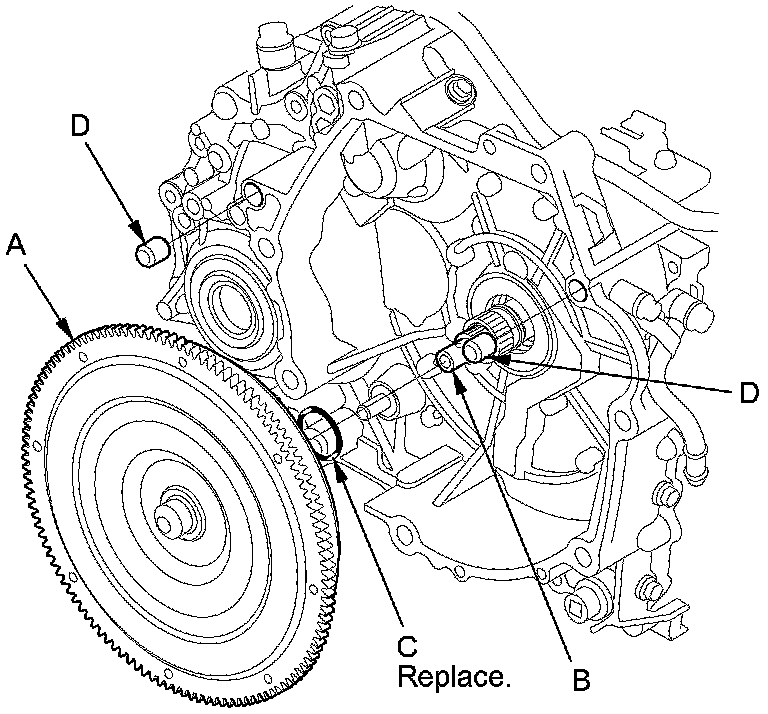 D

A

D

C
Replace.

B