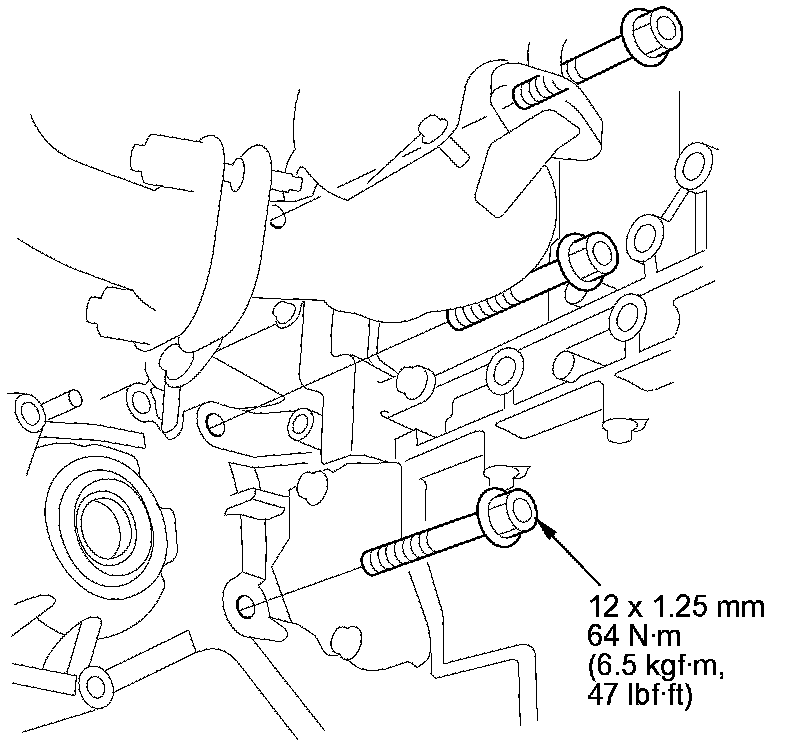 12 x 1.25 mm
64 N·m
(6.5 kgf·m,
47 lbf·ft)