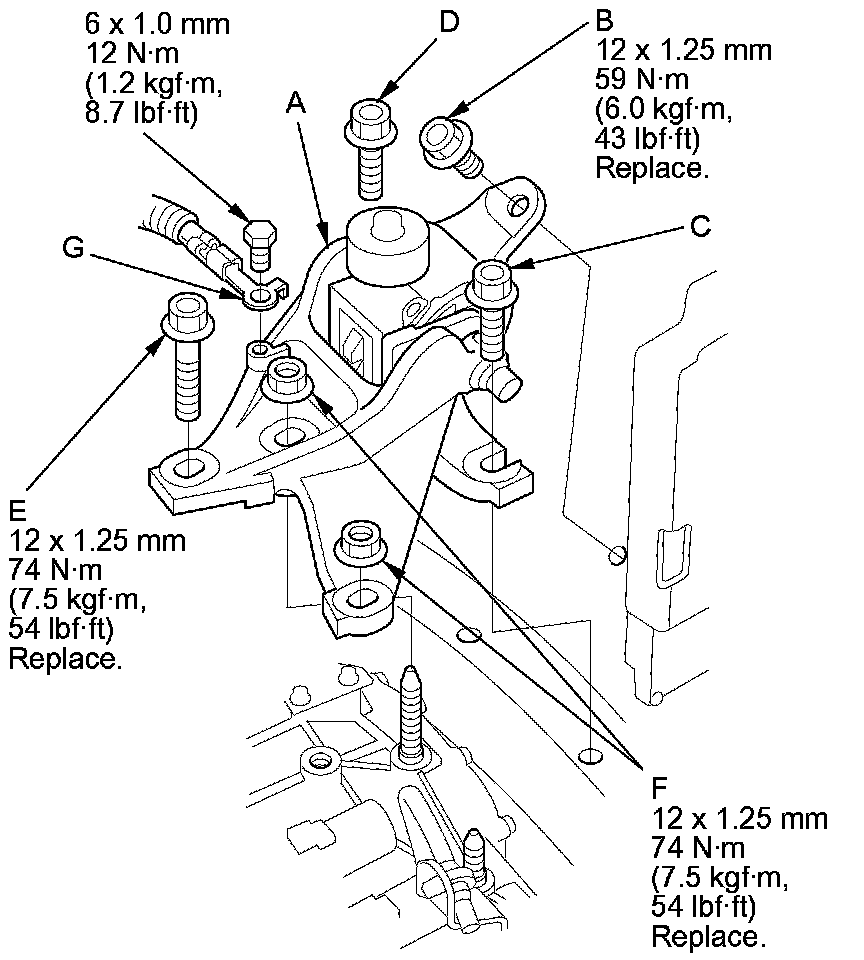 6 x 1.0 mm
12 N·m
(1.2 kgf·m,
8.7 lbf·ft)

D

B
12 x 1.25 mm
59 N·m
(6.0 kgf·m,
43 lbf·ft)
Replace.

A

C

G

E
12 x 1.25 mm
74 N·m
(7.5 kgf·m,
54 lbf·ft)
Replace.

F
12 x 1.25 mm
74 N·m
(7.5 kgf·m,
54 lbf·ft)
Replace.