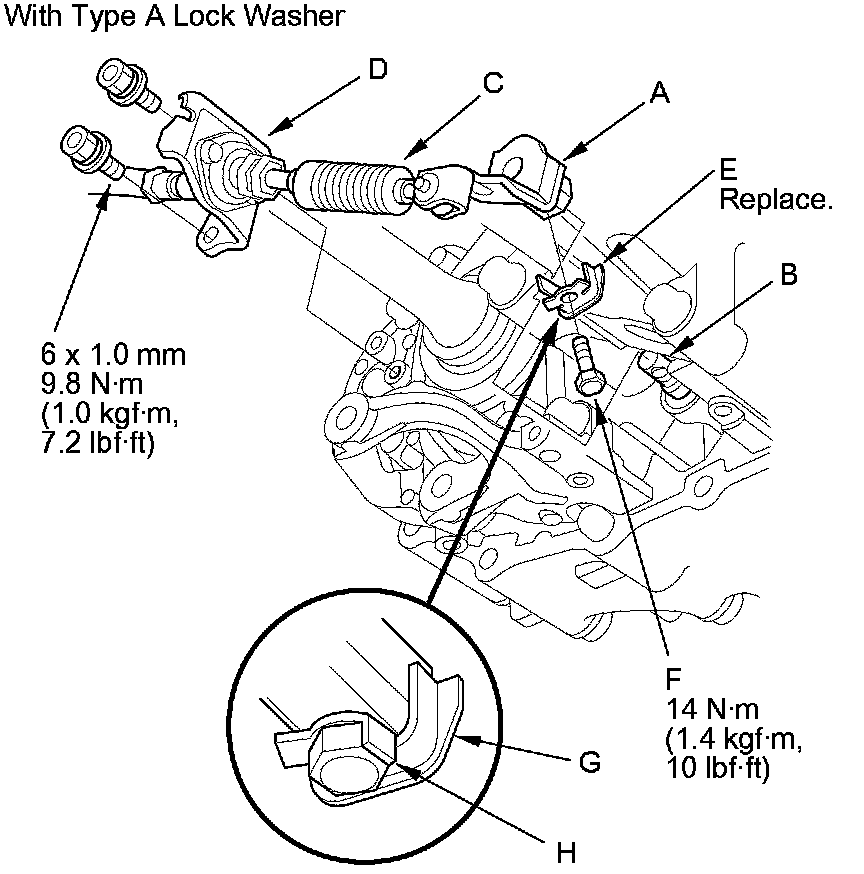 With Type A Lock Washer

D

C

A

E
Replace.

B

6 x 1.0 mm
9.8 N·m
(1.0 kgf·m,
7.2 lbf·ft)

F
14 N·m
(1.4 kgf·m,
10 lbf·ft)

G

H