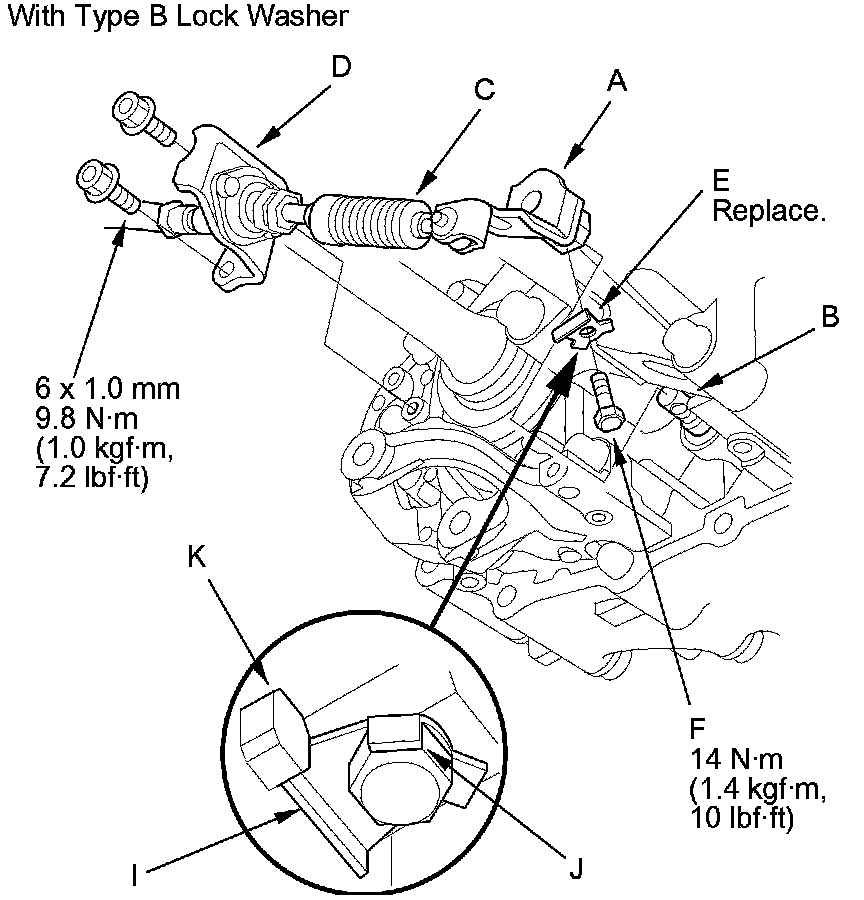 With Type B Lock Washer

D

C

A

E
Replace.

B

6 x 1.0 mm
9.8 N·m
(1.0 kgf·m,
7.2 lbf·ft)

K

F
14 N·m
(1.4 kgf·m,
10 lbf·ft)

I

J