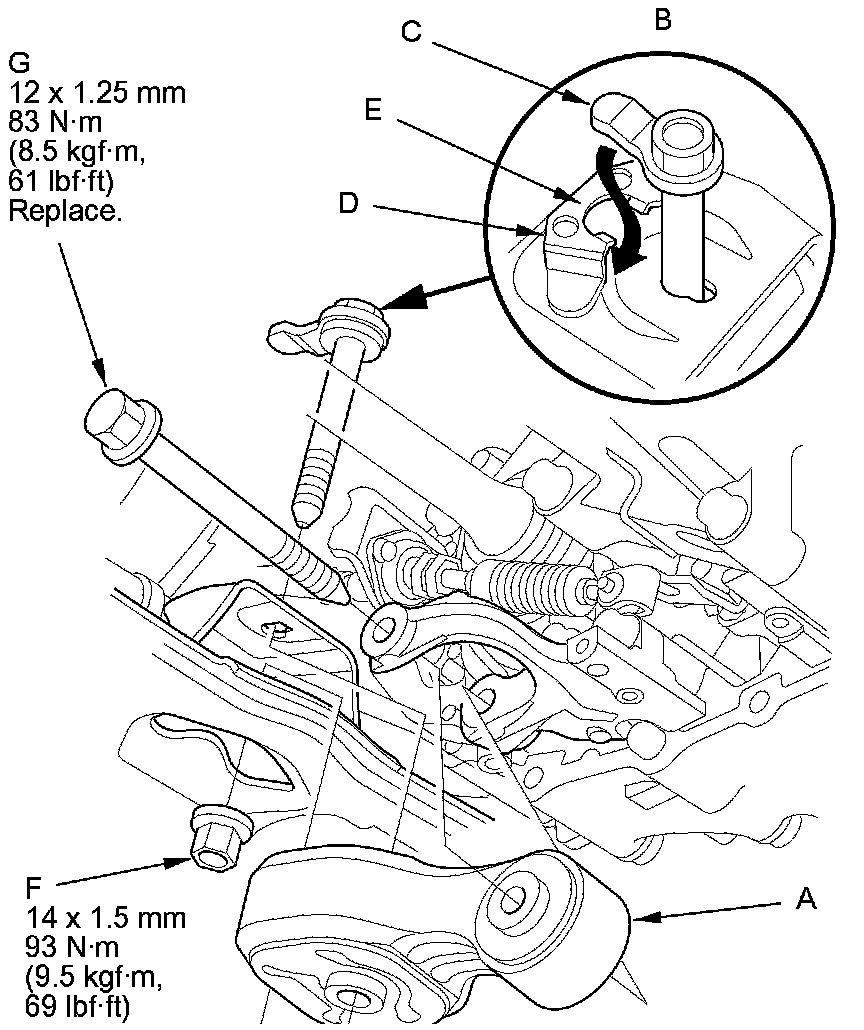 G
12 x 1.25 mm
83 N·m
(8.5 kgf·m,
61 lbf·ft)
Replace.

C

B

E

D

F
14 x 1.5 mm
93 N·m
(9.5 kgf·m,
69 lbf·ft)

A