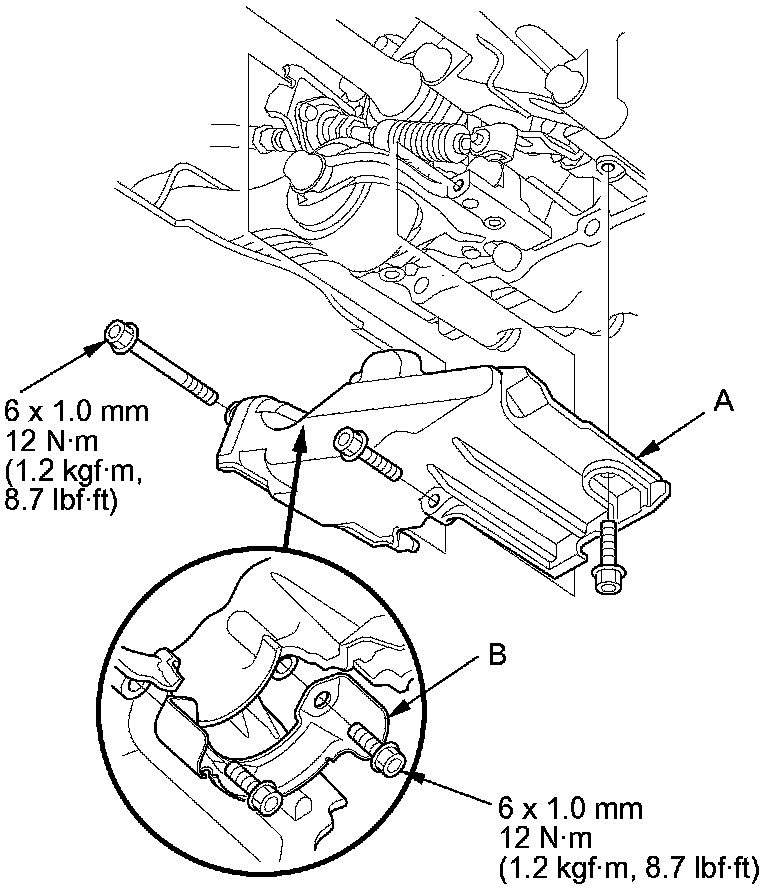 6 x 1.0 mm
12 N·m
(1.2 kgf·m,
8.7 lbf·ft)

A

B

6 x 1.0 mm
12 N·m
(1.2 kgf·m, 8.7 lbf·ft)