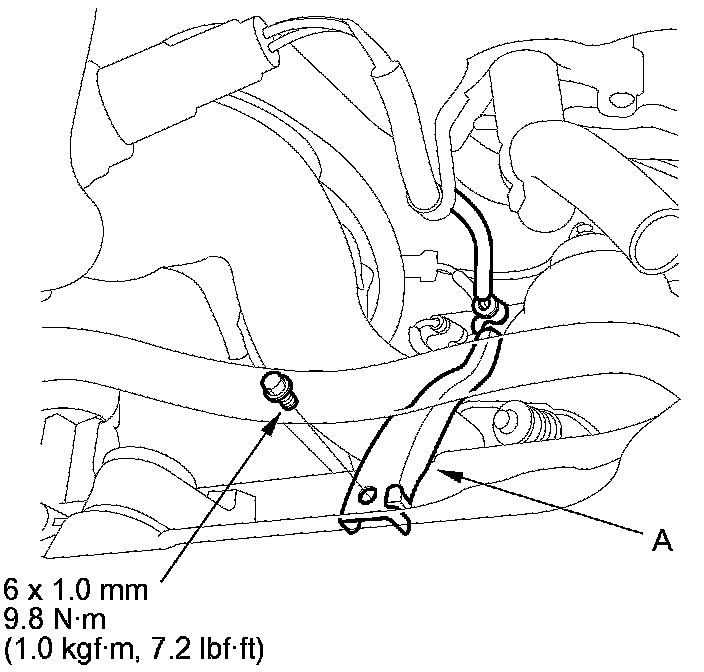 A

6 x 1.0 mm
9.8 N·m
(1.0 kgf·m, 7.2 lbf·ft)