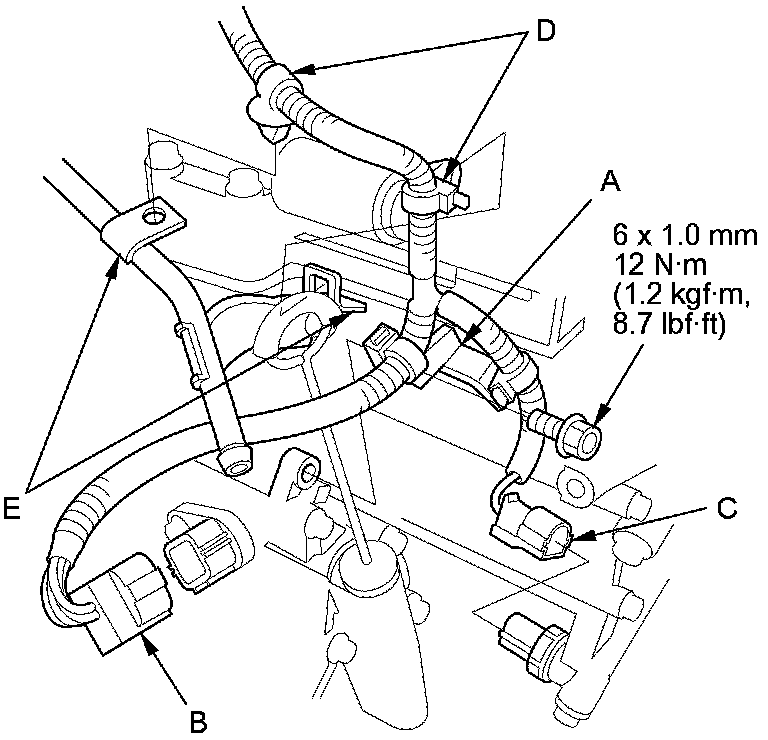 D

A

6 x 1.0 mm
12 N·m
(1.2 kgf·m,
8.7 lbf·ft)

E

C

B