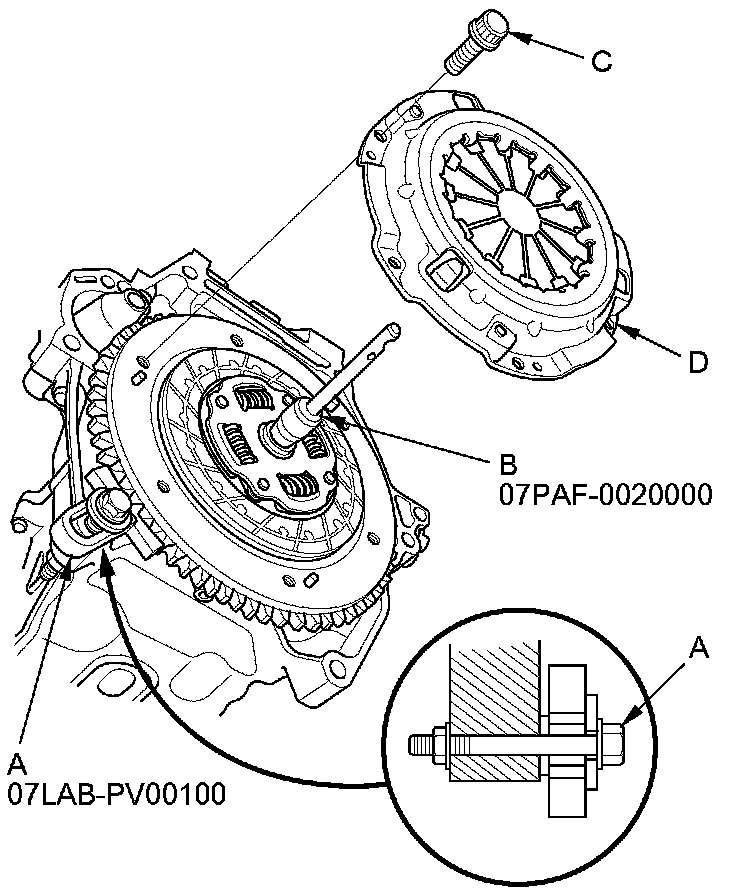 C

D

B
07PAF-0020000

A

A
07LAB-PV00100