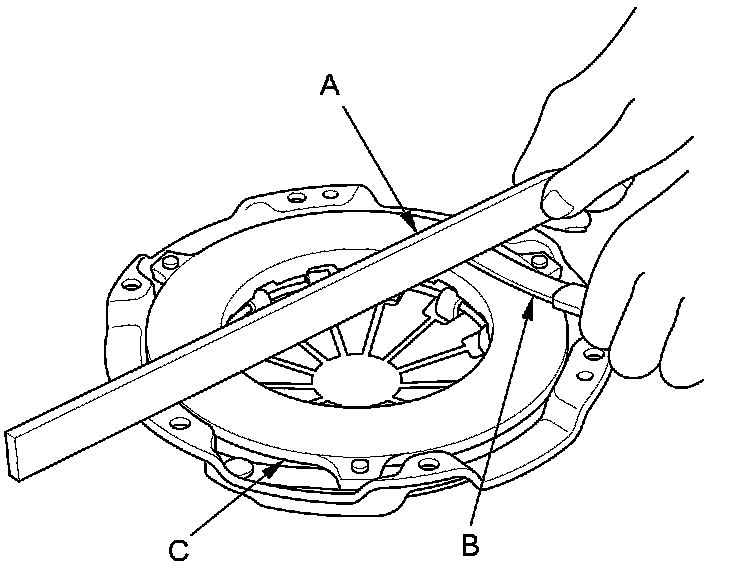 A

C

B