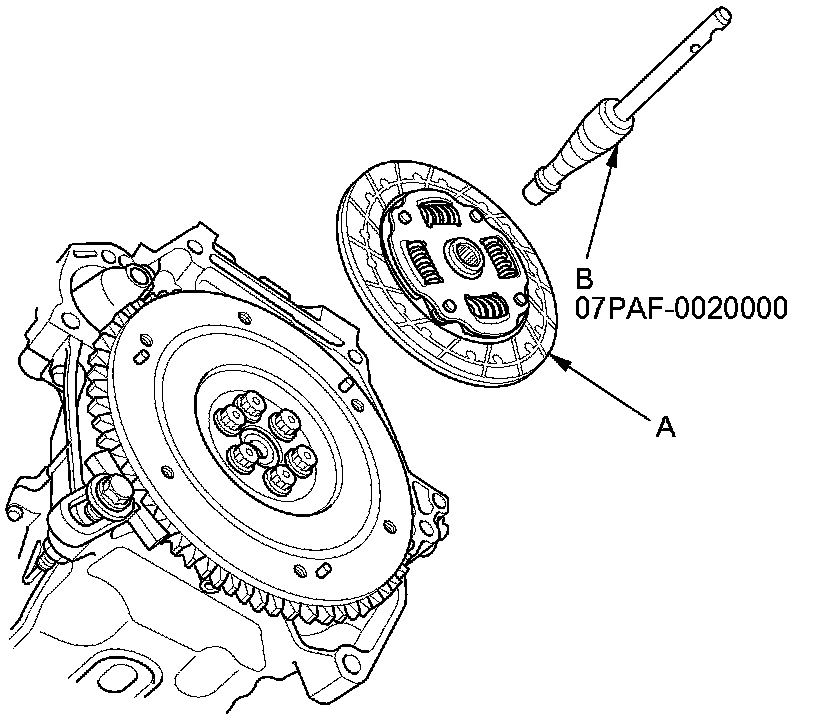 B
07PAF-0020000

A