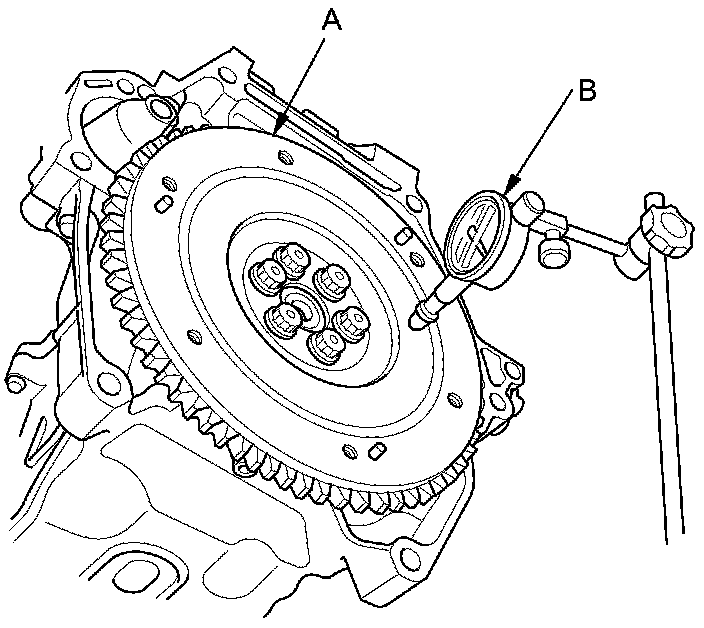 A

B