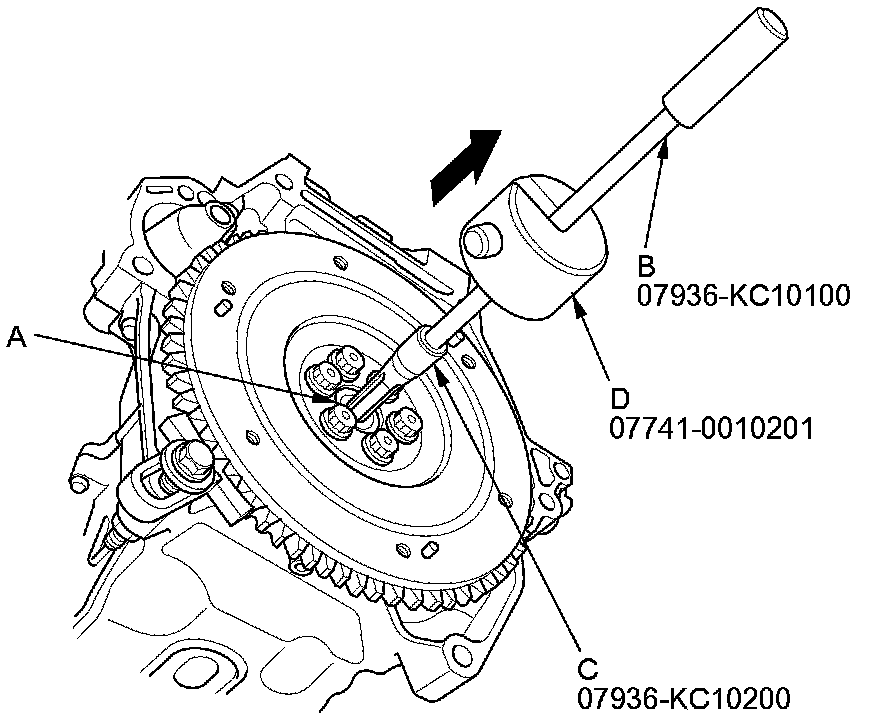 A

B
07936-KC10100

D
07741-0010201

C
07936-KC10200