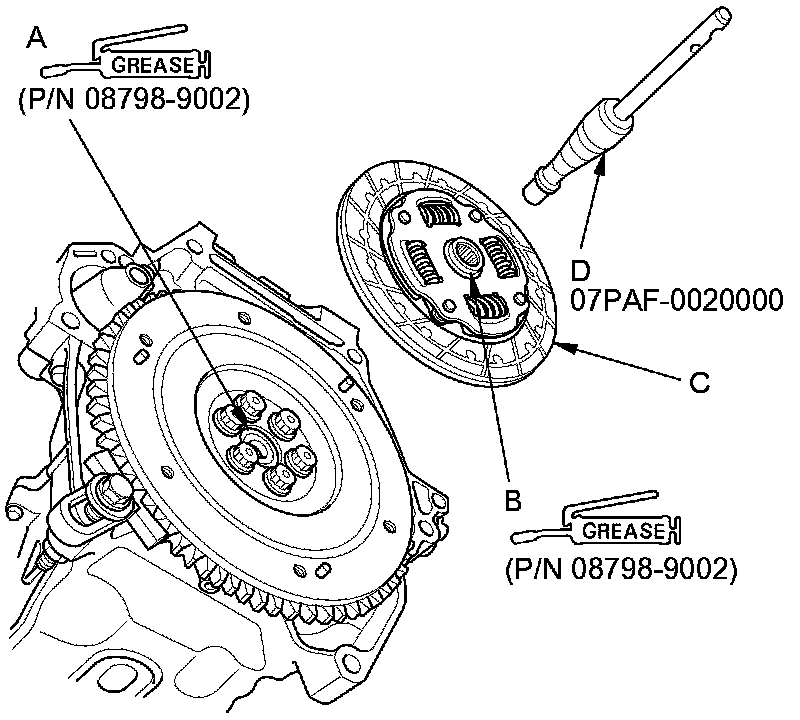 A
GREASE
(P/N 08798-9002)

D
07PAF-0020000

C

B
GREASE
(P/N 08798-9002)