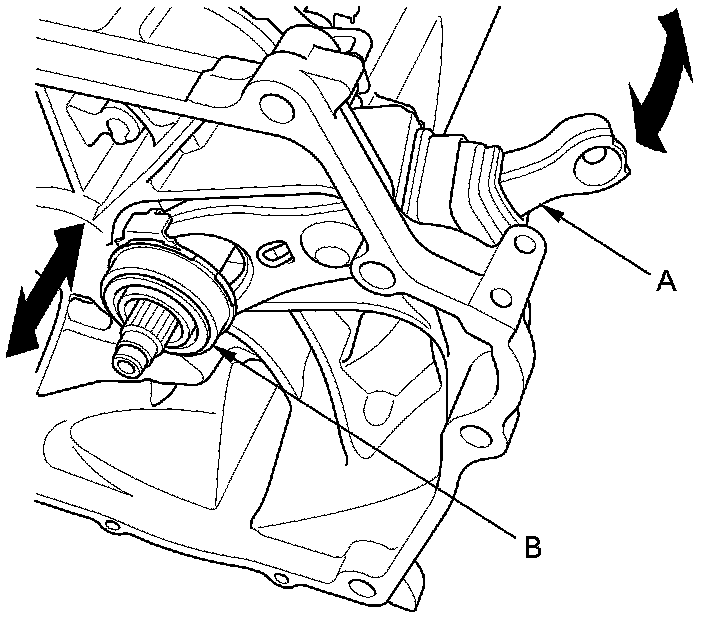 A

B