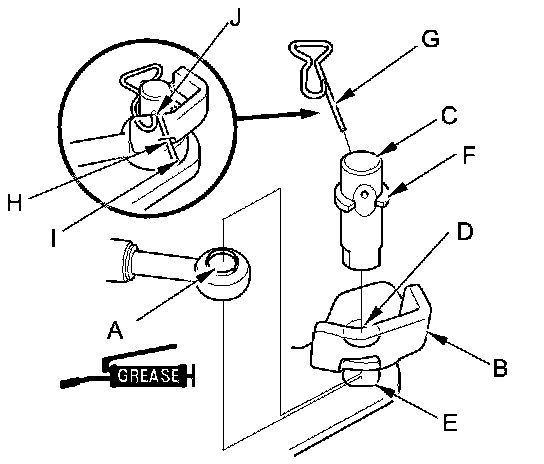 J
G
C
F
H
I
D
A
B
GREASE
E