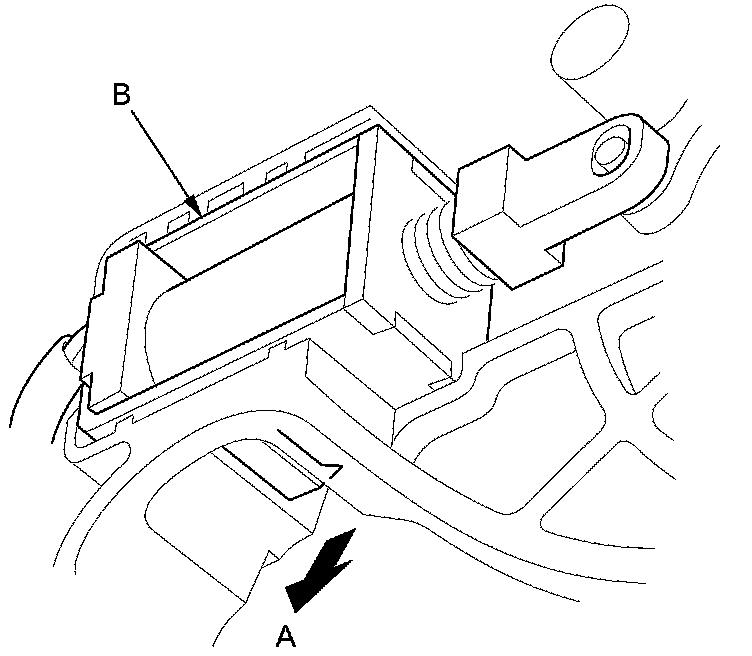 B

A