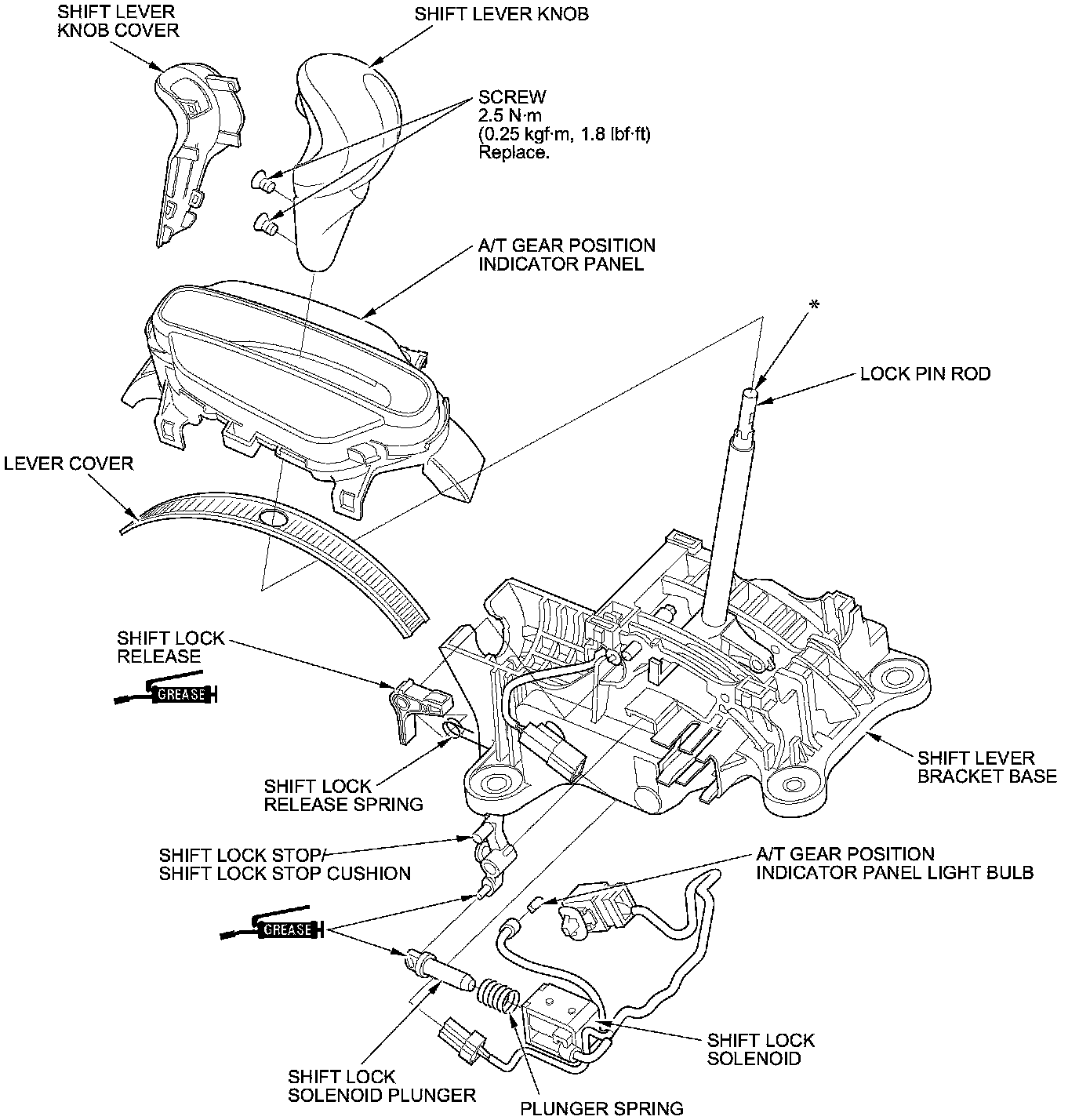 SHIFT LEVER KNOB COVER

SHIFT LEVER KNOB

SCREW
2.5 N·m
(0.25 kgf·m, 1.8 lbf·ft)
Replace.

A/T GEAR POSITION INDICATOR PANEL

*

LOCK PIN ROD

LEVER COVER

SHIFT LOCK RELEASE

GREASE

SHIFT LOCK RELEASE SPRING

SHIFT LEVER BRACKET BASE

SHIFT LOCK STOP/ SHIFT LOCK STOP CUSHION

A/T GEAR POSITION INDICATOR PANEL LIGHT BULB

GREASE

SHIFT LOCK SOLENOID

SHIFT LOCK SOLENOID PLUNGER

PLUNGER SPRING