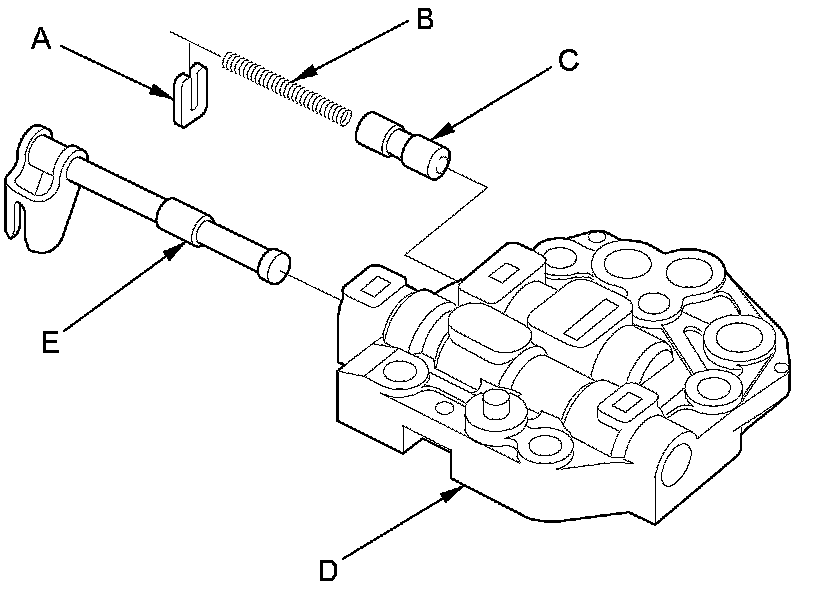 A
B
C
E
D