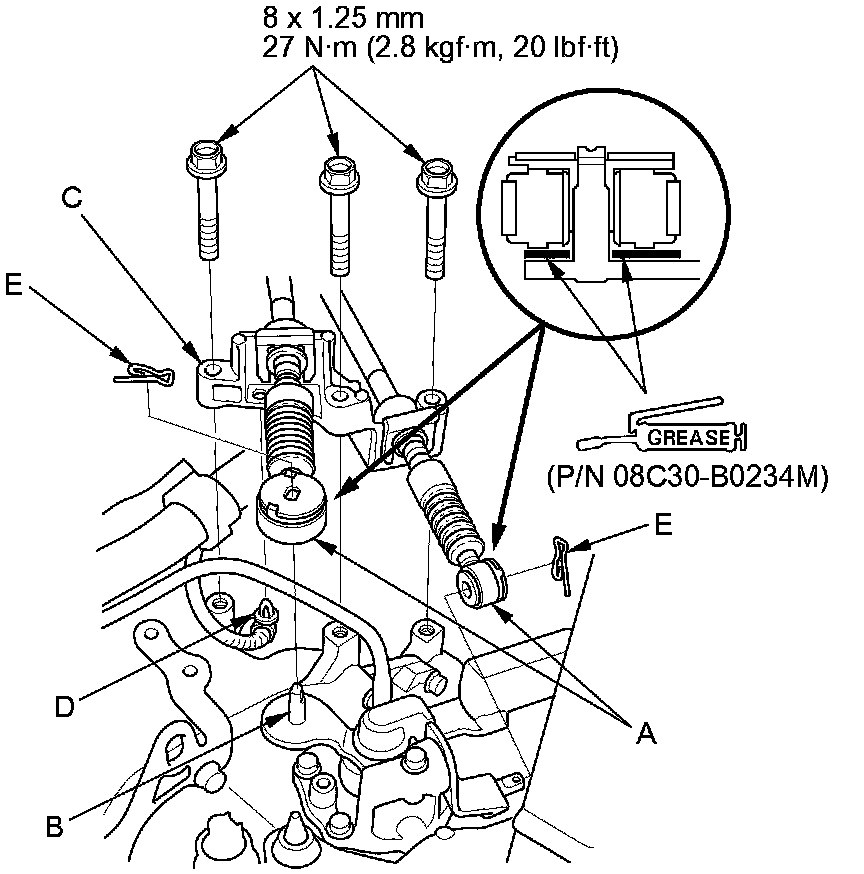 8 x 1.25 mm
27 N·m (2.8 kgf·m, 20 lbf·ft)

C

E

GREASE

(P/N 08C30-B0234M)

E

D

A

B